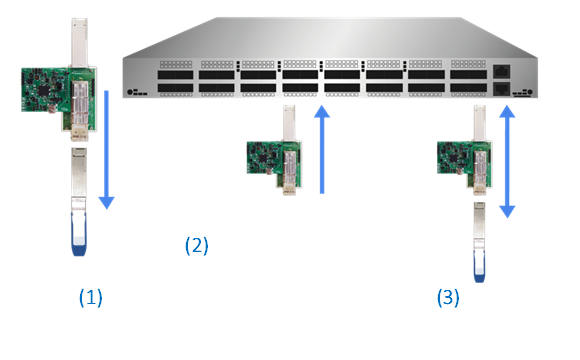 (2)

(1)

(3)